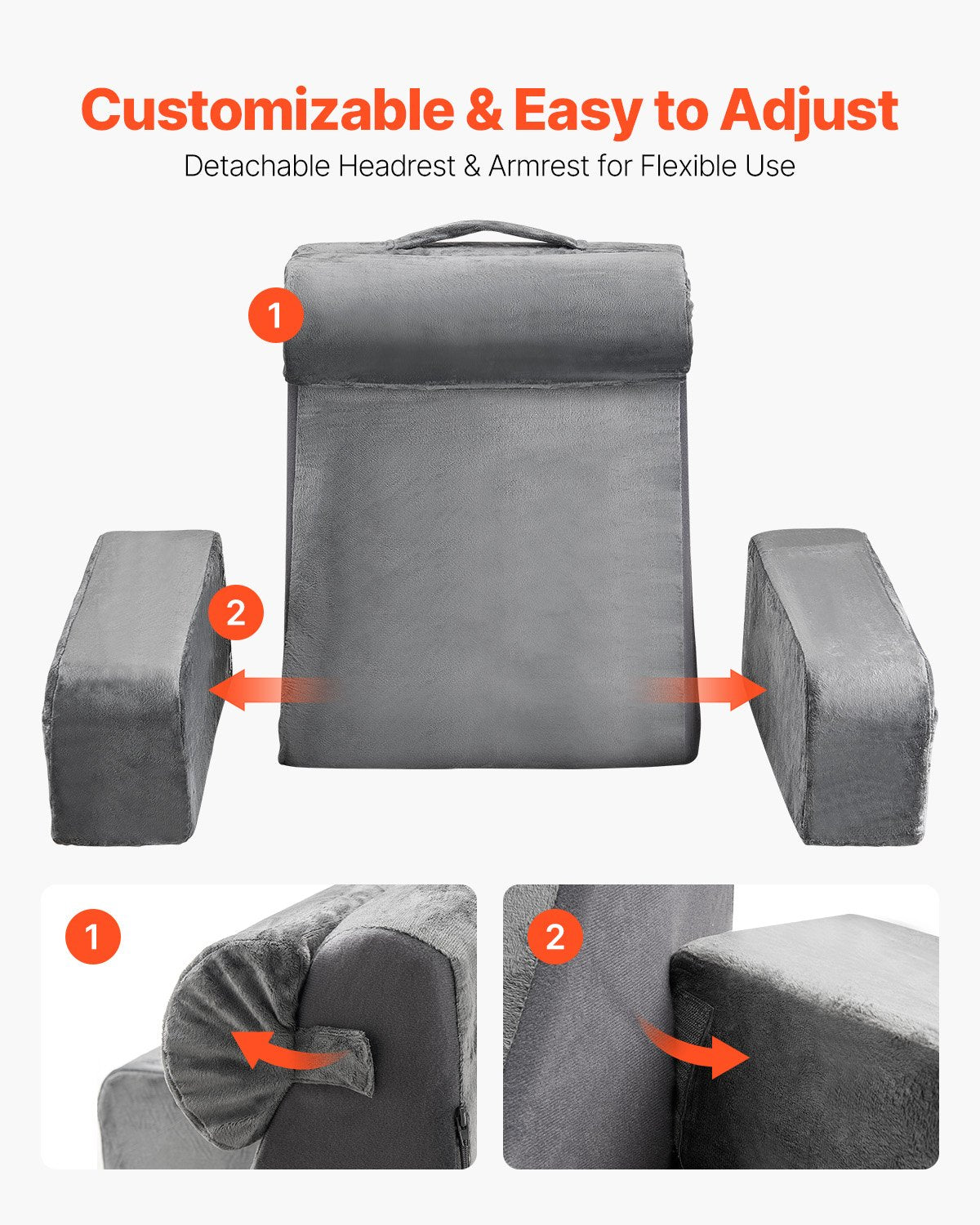 Customizable & Easy to Adjust
Detachable Headrest & Armrest for Flexible Use

1

2

1

2